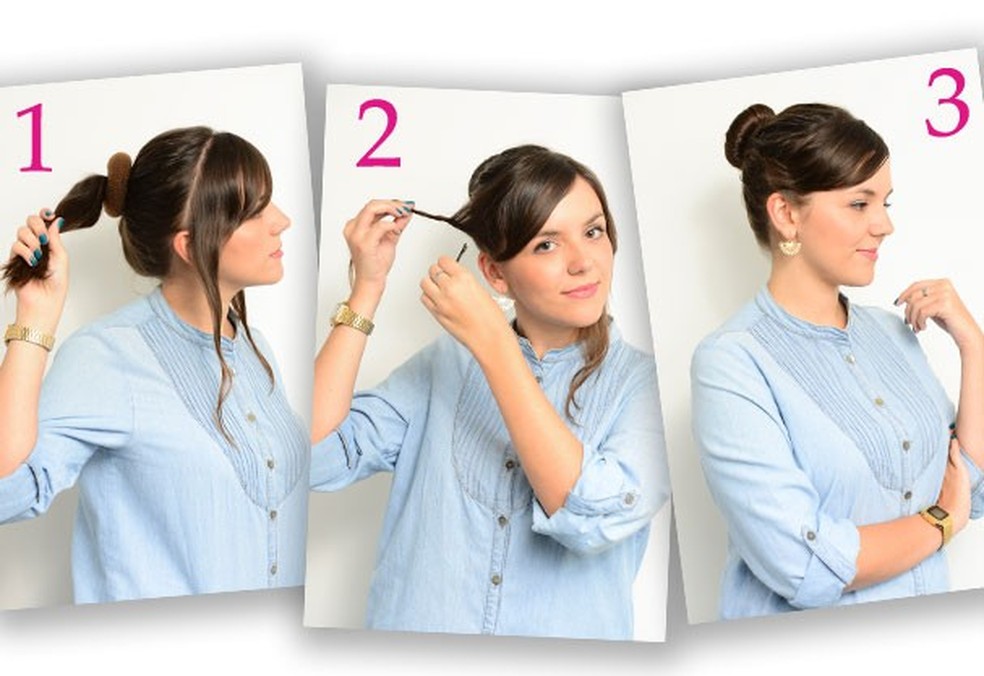 1

2

3