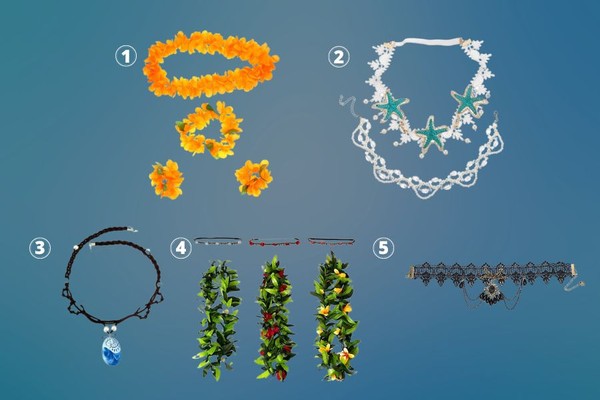 1

2

3

4

5